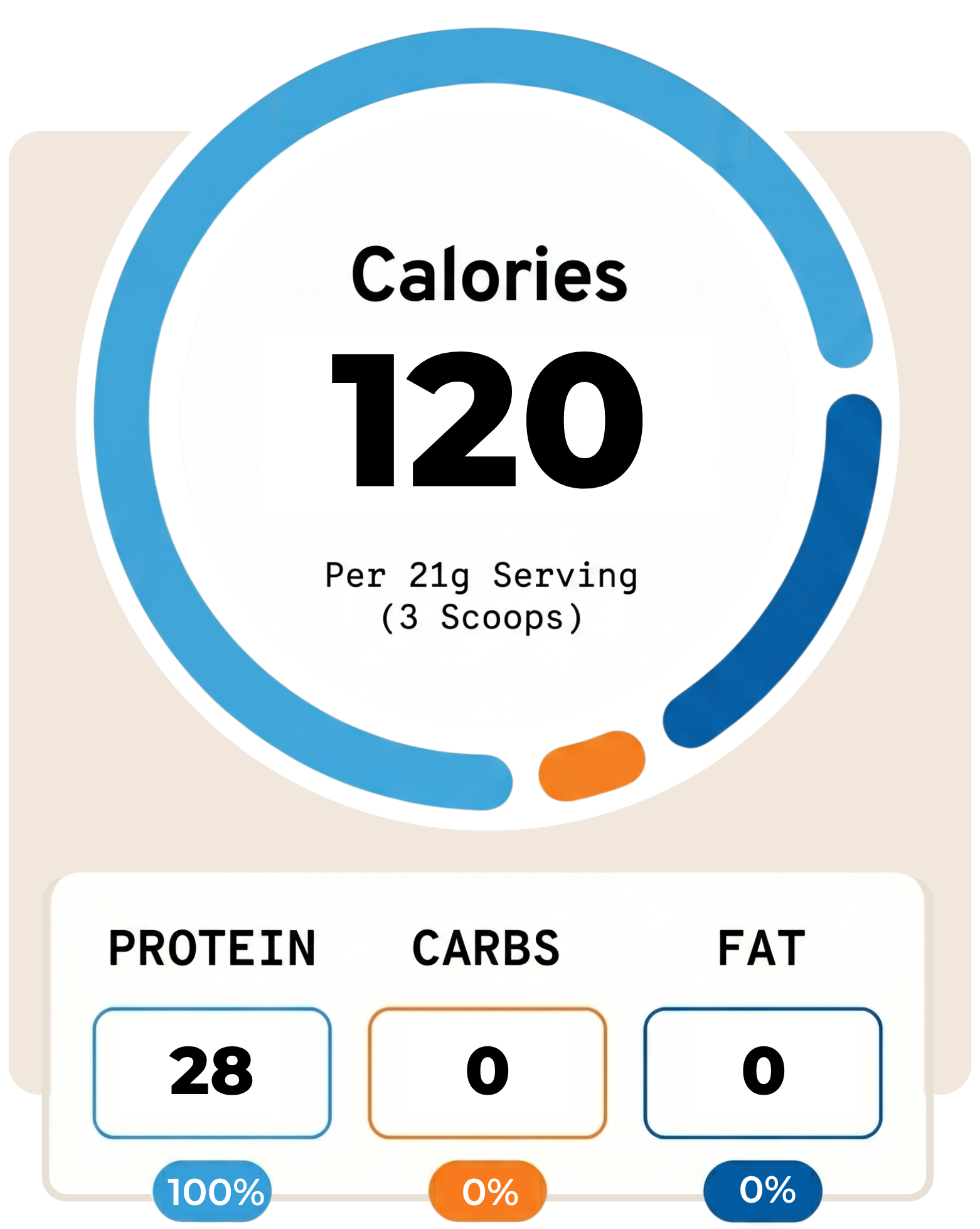 Calories
120
Per 21g Serving
(3 Scoops)

| PROTEIN | CARBS | FAT |
|---|---|---|
| 28 | 0 | 0 |
| 100% | 0% | 0% |